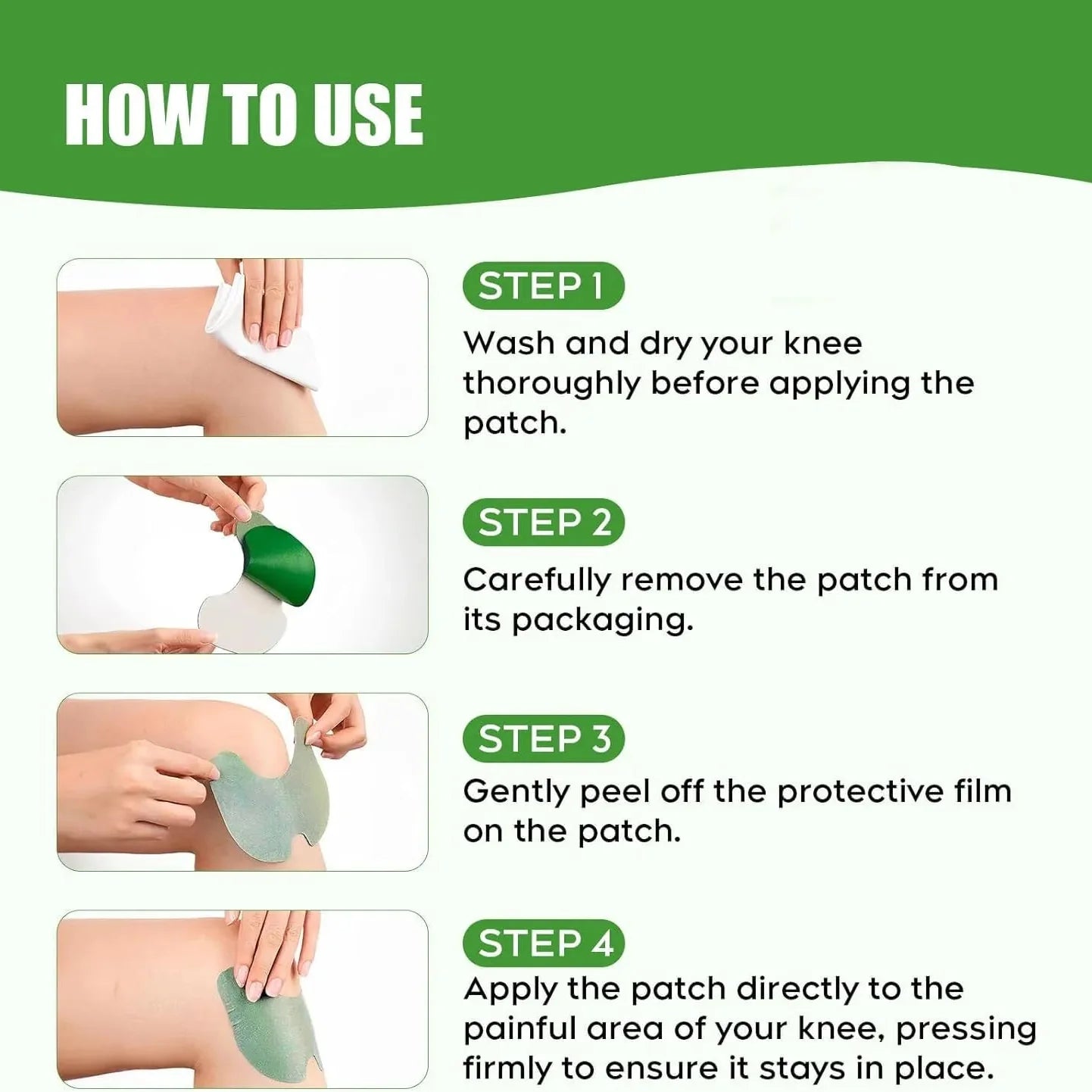 HOW TO USE

STEP 1

Wash and dry your knee thoroughly before applying the patch.

STEP 2

Carefully remove the patch from its packaging.

STEP 3

Gently peel off the protective film on the patch.

STEP 4

Apply the patch directly to the painful area of your knee, pressing firmly to ensure it stays in place.